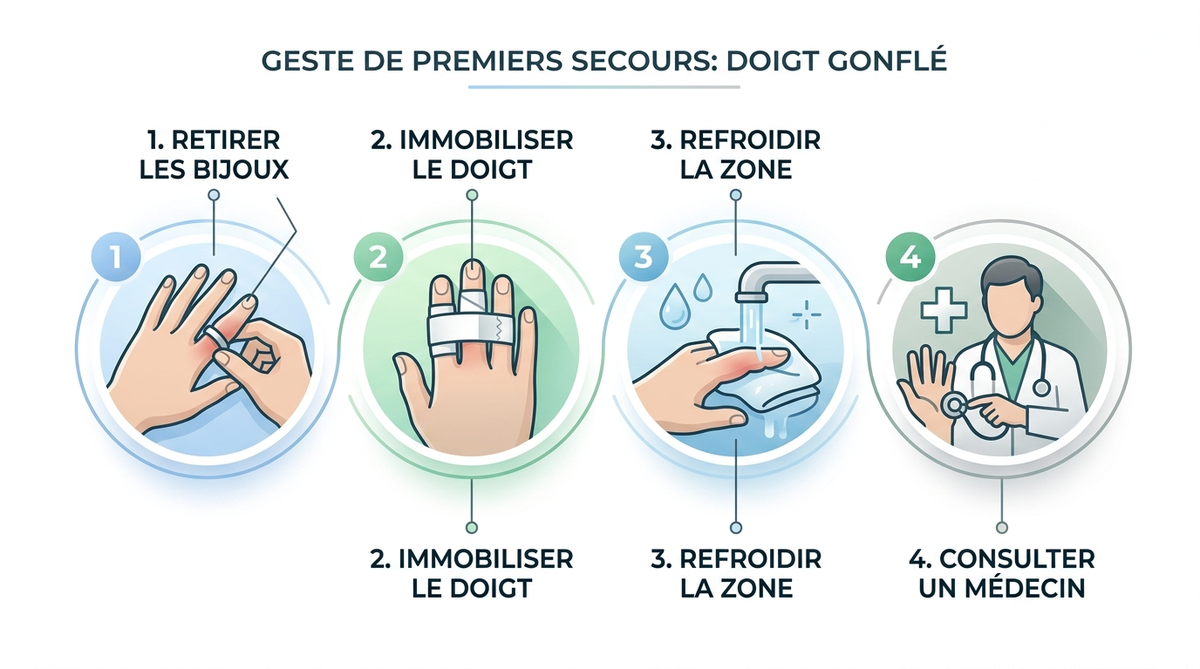 GESTE DE PREMIERS SECOURS: DOIGT GONFLÉ

1. RETIRER LES BIJOUX

2. IMMOBILISER LE DOIGT

3. REFROIDIR LA ZONE

1

2

3

4

2. IMMOBILISER LE DOIGT

3. REFROIDIR LA ZONE

4. CONSULTER UN MÉDECIN